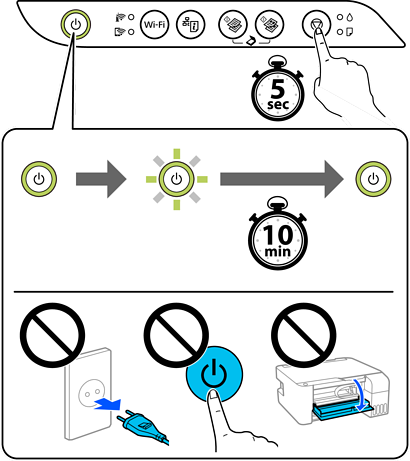 Wi-Fi

5
sec

10
min